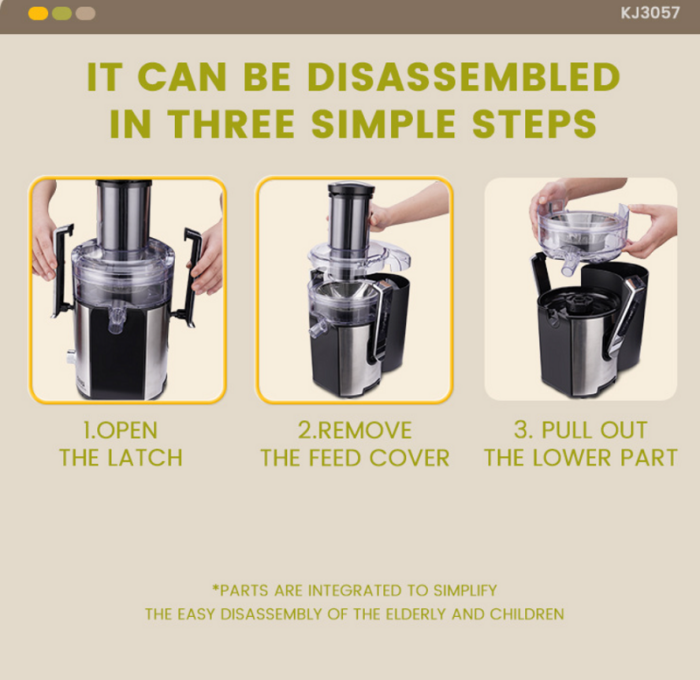 KJ3057

IT CAN BE DISASSEMBLED IN THREE SIMPLE STEPS

1.OPEN THE LATCH

2.REMOVE THE FEED COVER

3. PULL OUT THE LOWER PART

*PARTS ARE INTEGRATED TO SIMPLIFY THE EASY DISASSEMBLY OF THE ELDERLY AND CHILDREN